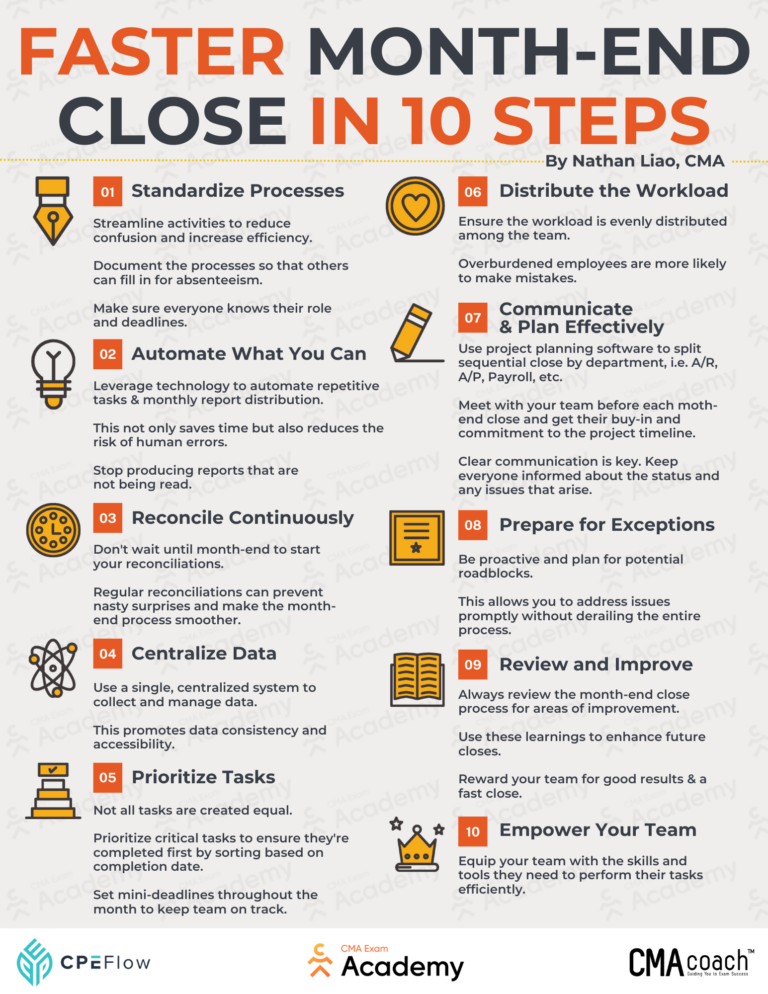 FASTER MONTH-END CLOSE IN 10 STEPS

By Nathan Liao, CMA

01 Standardize Processes

Streamline activities to reduce confusion and increase efficiency.

Document the processes so that others can fill in for absenteeism.

Make sure everyone knows their role and deadlines.

02 Automate What You Can

Leverage technology to automate repetitive tasks & monthly report distribution.

This not only saves time but also reduces the risk of human errors.

Stop producing reports that are not being read.

03 Reconcile Continuously

Don't wait until month-end to start your reconciliations.

Regular reconciliations can prevent nasty surprises and make the month-end process smoother.

04 Centralize Data

Use a single, centralized system to collect and manage data.

This promotes data consistency and accessibility.

05 Prioritize Tasks

Not all tasks are created equal.

Prioritize critical tasks to ensure they're completed first by sorting based on completion date.

Set mini-deadlines throughout the month to keep team on track.

06 Distribute the Workload

Ensure the workload is evenly distributed among the team.

Overburdened employees are more likely to make mistakes.

07 Communicate & Plan Effectively

Use project planning software to split sequential close by department, i.e. A/R, A/P, Payroll, etc.

Meet with your team before each moth-end close and get their buy-in and commitment to the project timeline.

Clear communication is key. Keep everyone informed about the status and any issues that arise.

08 Prepare for Exceptions

Be proactive and plan for potential roadblocks.

This allows you to address issues promptly without derailing the entire process.

09 Review and Improve

Always review the month-end close process for areas of improvement.

Use these learnings to enhance future closes.

Reward your team for good results & a fast close.

10 Empower Your Team

Equip your team with the skills and tools they need to perform their tasks efficiently.

CPEFlow

CMA Exam Academy

CMAcoach™ Guiding You to Exam Success